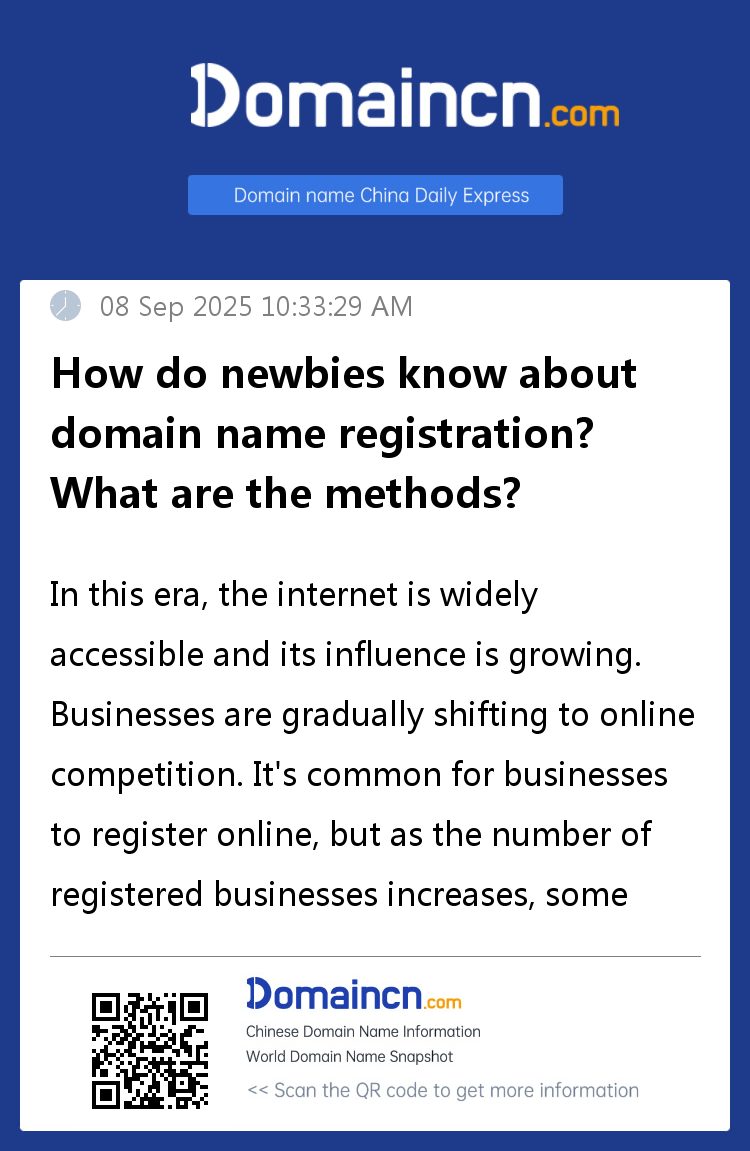 Domaincn.com

Domain name China Daily Express

08 Sep 2025 10:33:29 AM

How do newbies know about domain name registration? What are the methods?

In this era, the internet is widely accessible and its influence is growing. Businesses are gradually shifting to online competition. It's common for businesses to register online, but as the number of registered businesses increases, some

Domaincn.com
Chinese Domain Name Information
World Domain Name Snapshot
<< Scan the QR code to get more information