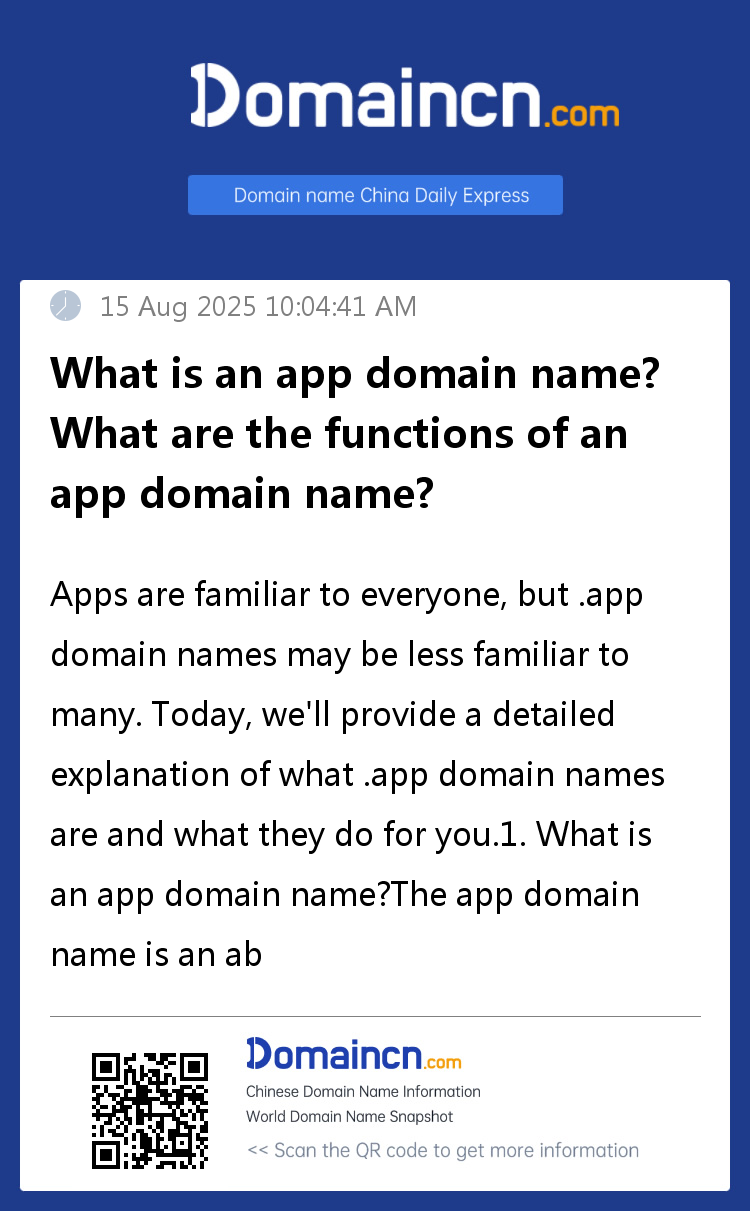 Domaincn.com

Domain name China Daily Express

15 Aug 2025 10:04:41 AM

What is an app domain name? What are the functions of an app domain name?

Apps are familiar to everyone, but .app domain names may be less familiar to many. Today, we'll provide a detailed explanation of what .app domain names are and what they do for you.1. What is an app domain name?The app domain name is an ab

Domaincn.com

Chinese Domain Name Information
World Domain Name Snapshot

<< Scan the QR code to get more information