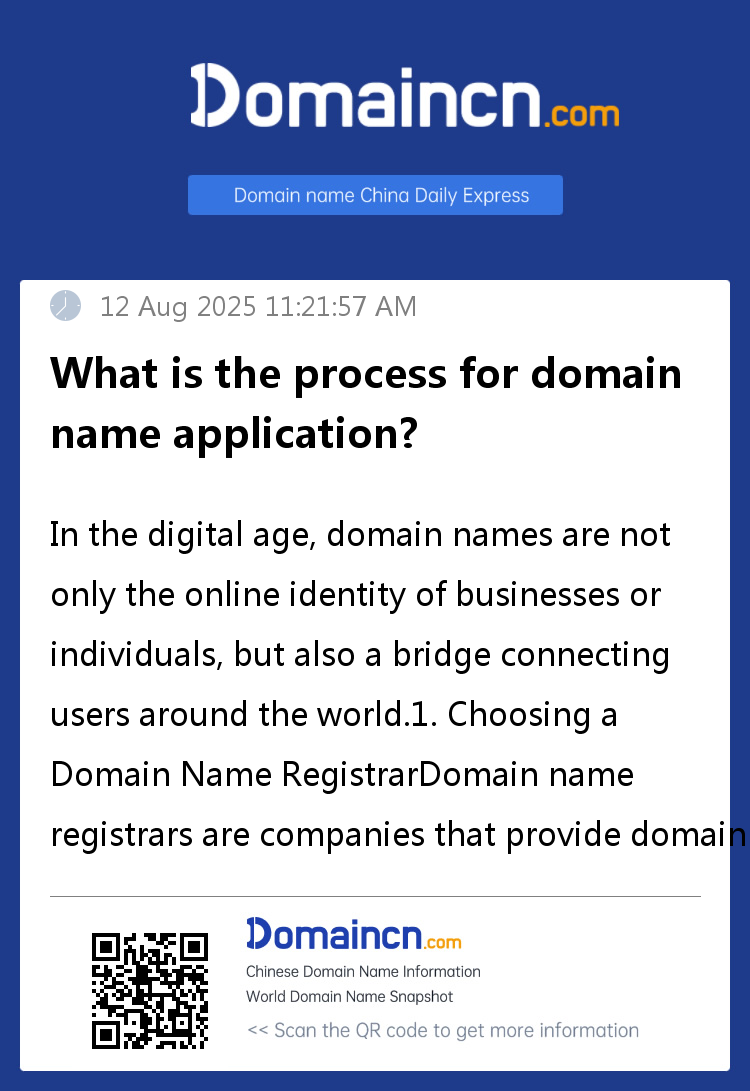 Domaincn.com

Domain name China Daily Express

12 Aug 2025 11:21:57 AM

What is the process for domain name application?

In the digital age, domain names are not only the online identity of businesses or individuals, but also a bridge connecting users around the world.1. Choosing a Domain Name RegistrarDomain name registrars are companies that provide domain

Domaincn.com
Chinese Domain Name Information
World Domain Name Snapshot
<< Scan the QR code to get more information