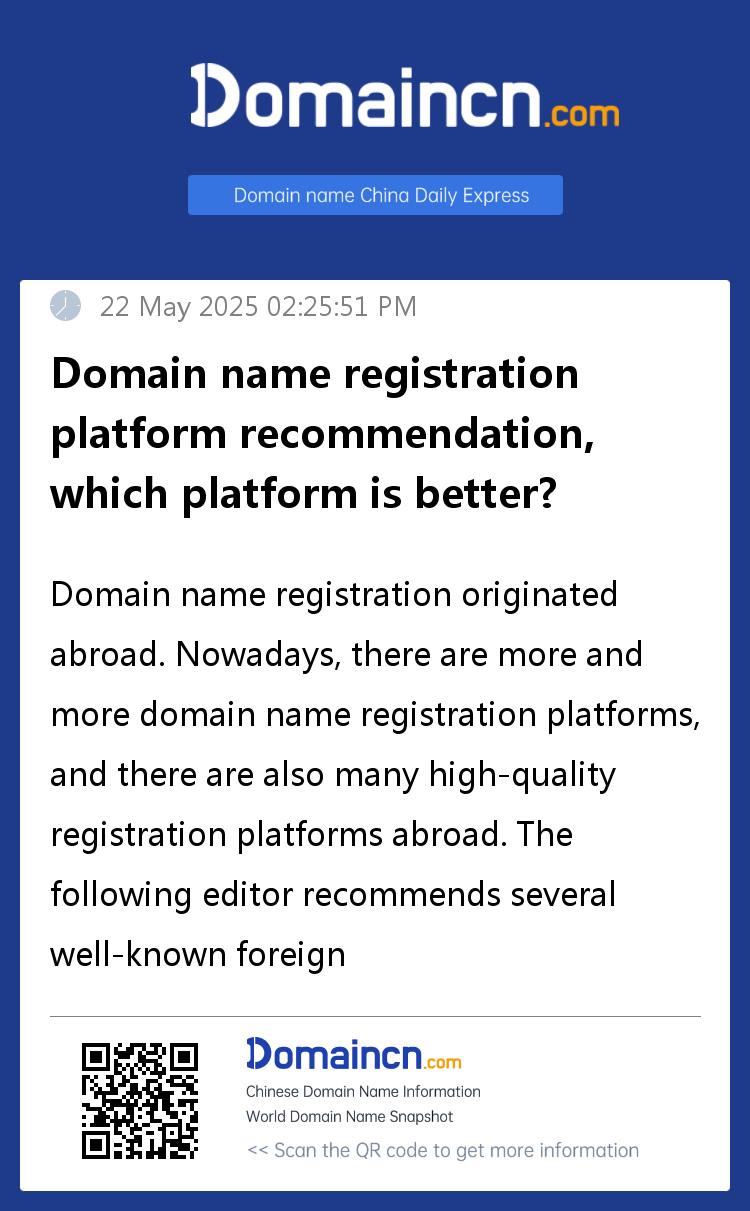 Domaincn.com

Domain name China Daily Express

22 May 2025 02:25:51 PM

Domain name registration platform recommendation, which platform is better?

Domain name registration originated abroad. Nowadays, there are more and more domain name registration platforms, and there are also many high-quality registration platforms abroad. The following editor recommends several well-known foreign

Domaincn.com

Chinese Domain Name Information
World Domain Name Snapshot

<< Scan the QR code to get more information